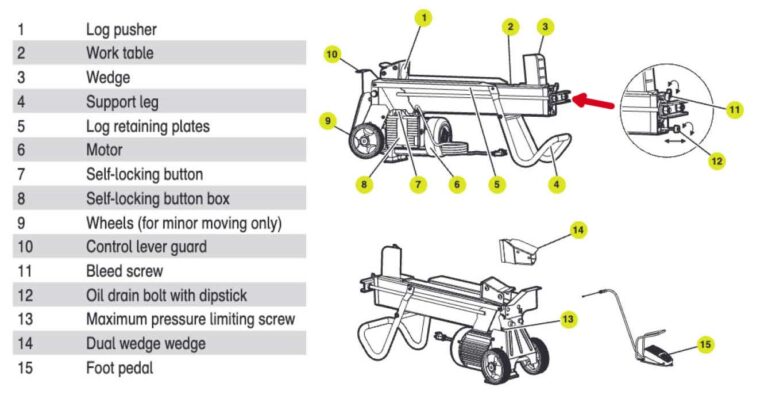 | 1 | Log pusher |
|---|---|
| 2 | Work table |
| 3 | Wedge |
| 4 | Support leg |
| 5 | Log retaining plates |
| 6 | Motor |
| 7 | Self-locking button |
| 8 | Self-locking button box |
| 9 | Wheels (for minor moving only) |
| 10 | Control lever guard |
| 11 | Bleed screw |
| 12 | Oil drain bolt with dipstick |
| 13 | Maximum pressure limiting screw |
| 14 | Dual wedge wedge |
| 15 | Foot pedal |

1
2
3
10
9
8
7
6
5
4
11
12
14
13
15